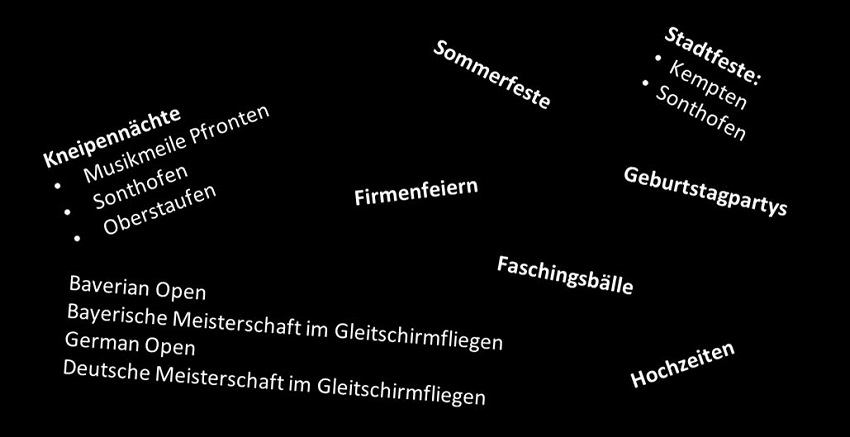 Sommerfeste

Stadtfeste:
• Kempten
• Sonthofen

Kneipennächte
• Musikmeile Pfronten
• Sonthofen
• Oberstaufen

Firmenfeiern

Geburtstagpartys

Faschingsbälle

Baverian Open
Bayerische Meisterschaft im Gleitschirmfliegen
German Open
Deutsche Meisterschaft im Gleitschirmfliegen

Hochzeiten